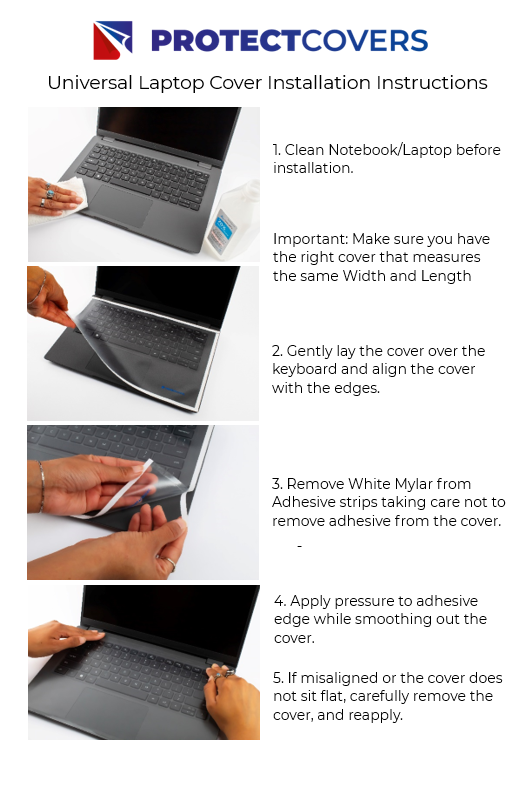 PROTECTCOVERS

Universal Laptop Cover Installation Instructions

1. Clean Notebook/Laptop before installation.

Important: Make sure you have the right cover that measures the same Width and Length

2. Gently lay the cover over the keyboard and align the cover with the edges.

3. Remove White Mylar from Adhesive strips taking care not to remove adhesive from the cover.

-

4. Apply pressure to adhesive edge while smoothing out the cover.

5. If misaligned or the cover does not sit flat, carefully remove the cover, and reapply.